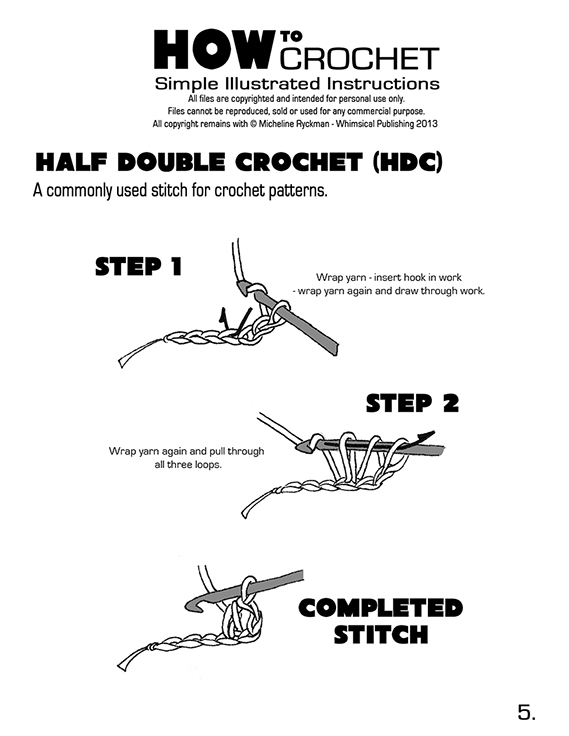 HOW TO CROCHET
Simple Illustrated Instructions
All files are copyrighted and intended for personal use only.
Files cannot be reproduced, sold or used for any commercial purpose.
All copyright remains with © Micheline Ryckman - Whimsical Publishing 2013

HALF DOUBLE CROCHET (HDC)
A commonly used stitch for crochet patterns.

STEP 1

Wrap yarn - insert hook in work - wrap yarn again and draw through work.

STEP 2

Wrap yarn again and pull through all three loops.

COMPLETED STITCH

5.